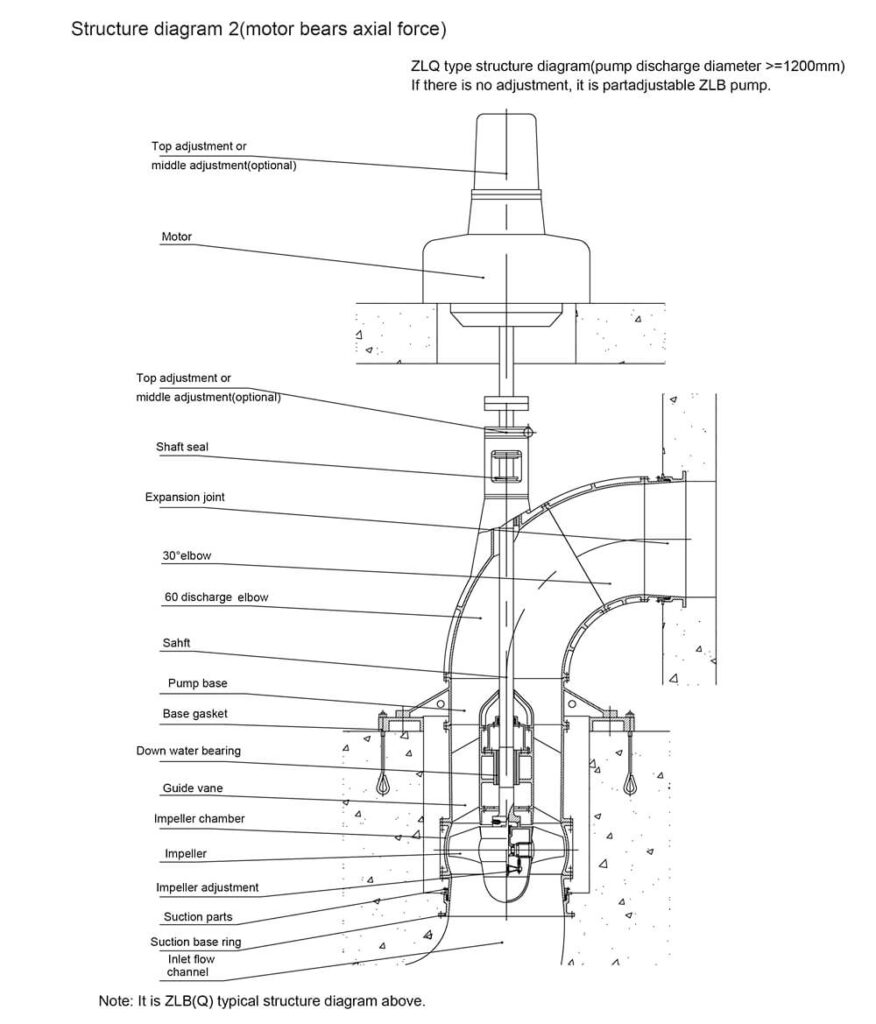 Structure diagram 2(motor bears axial force)

ZLQ type structure diagram(pump discharge diameter >=1200mm)
If there is no adjustment, it is partadjustable ZLB pump.

Top adjustment or middle adjustment(optional)

Motor

Top adjustment or middle adjustment(optional)

Shaft seal

Expansion joint

30°elbow

60 discharge elbow

Sahft

Pump base

Base gasket

Down water bearing

Guide vane

Impeller chamber

Impeller

Impeller adjustment

Suction parts

Suction base ring

Inlet flow channel

Note: It is ZLB(Q) typical structure diagram above.