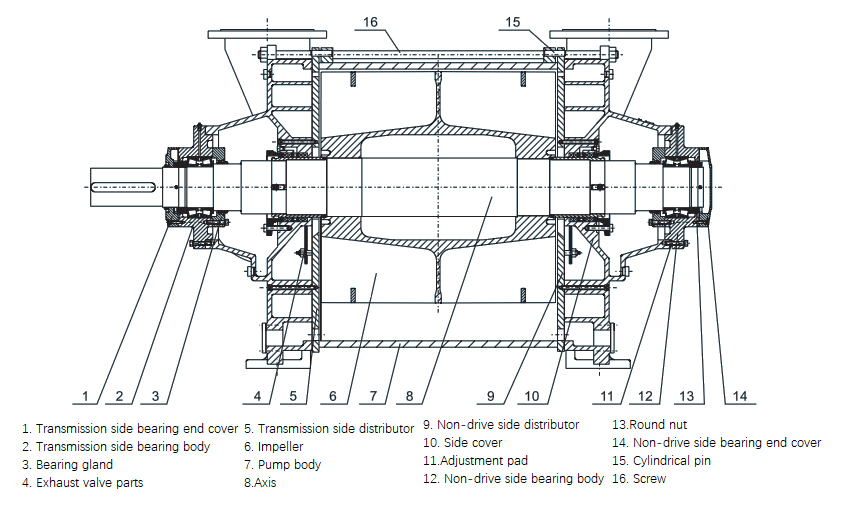 16 15

1 2 3 4 5 6 7 8 9 10 11 12 13 14

1. Transmission side bearing end cover
2. Transmission side bearing body
3. Bearing gland
4. Exhaust valve parts

5. Transmission side distributor
6. Impeller
7. Pump body
8.Axis

9. Non-drive side distributor
10. Side cover
11.Adjustment pad
12. Non-drive side bearing body

13.Round nut
14. Non-drive side bearing end cover
15. Cylindrical pin
16. Screw