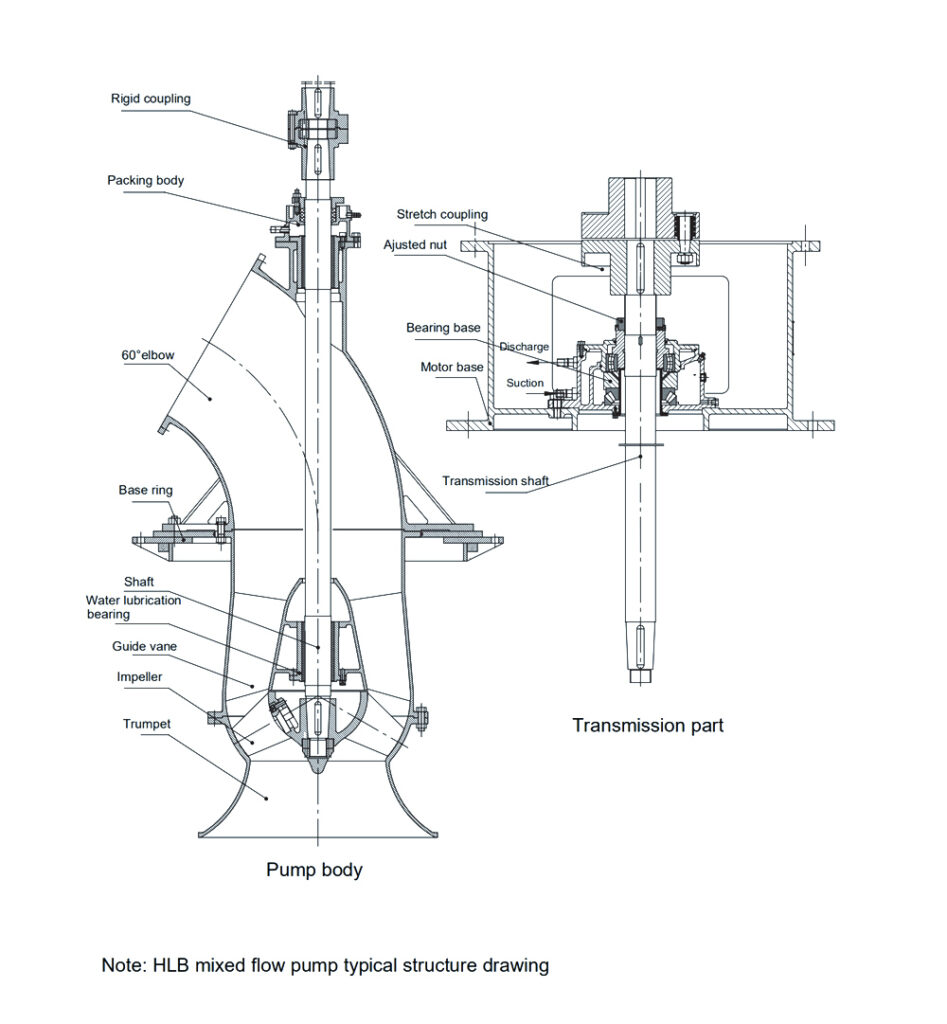 Rigid coupling

Packing body

60°elbow

Base ring

Shaft

Water lubrication bearing

Guide vane

Impeller

Trumpet

Pump body

Stretch coupling

Ajusted nut

Bearing base

Discharge

Motor base

Suction

Transmission shaft

Transmission part

Note: HLB mixed flow pump typical structure drawing