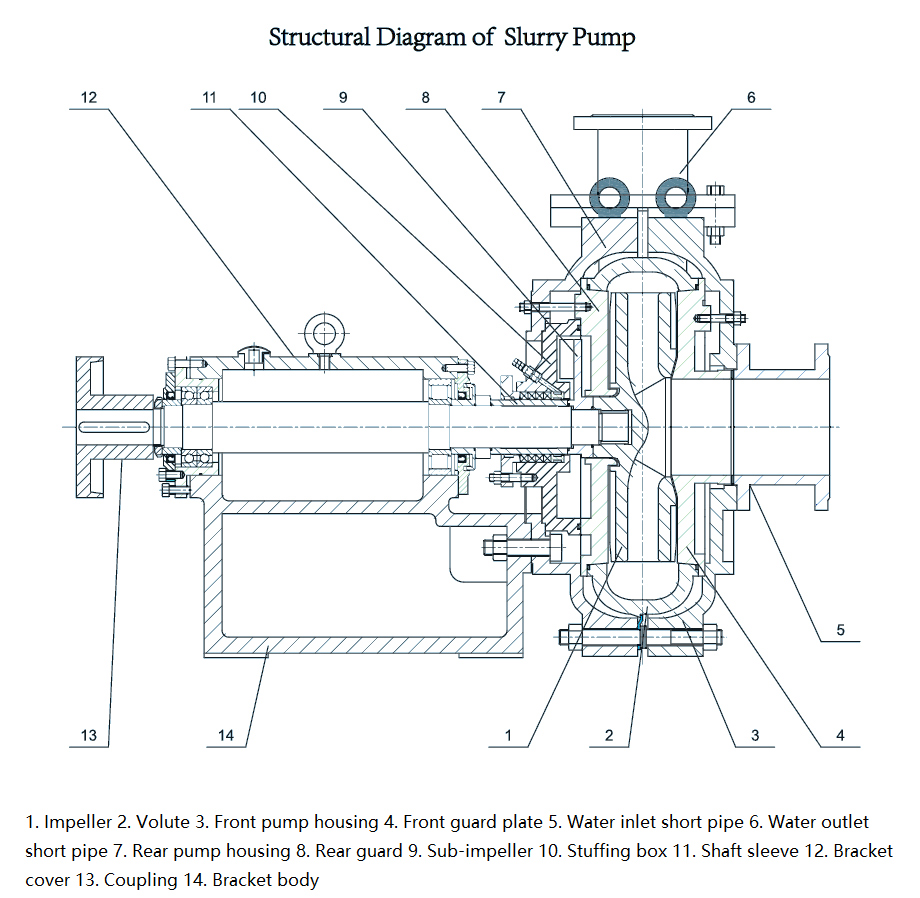 Structural Diagram of Slurry Pump

12
11
10
9
8
7
6
5
13
14
1
2
3
4

1. Impeller 2. Volute 3. Front pump housing 4. Front guard plate 5. Water inlet short pipe 6. Water outlet short pipe 7. Rear pump housing 8. Rear guard 9. Sub-impeller 10. Stuffing box 11. Shaft sleeve 12. Bracket cover 13. Coupling 14. Bracket body